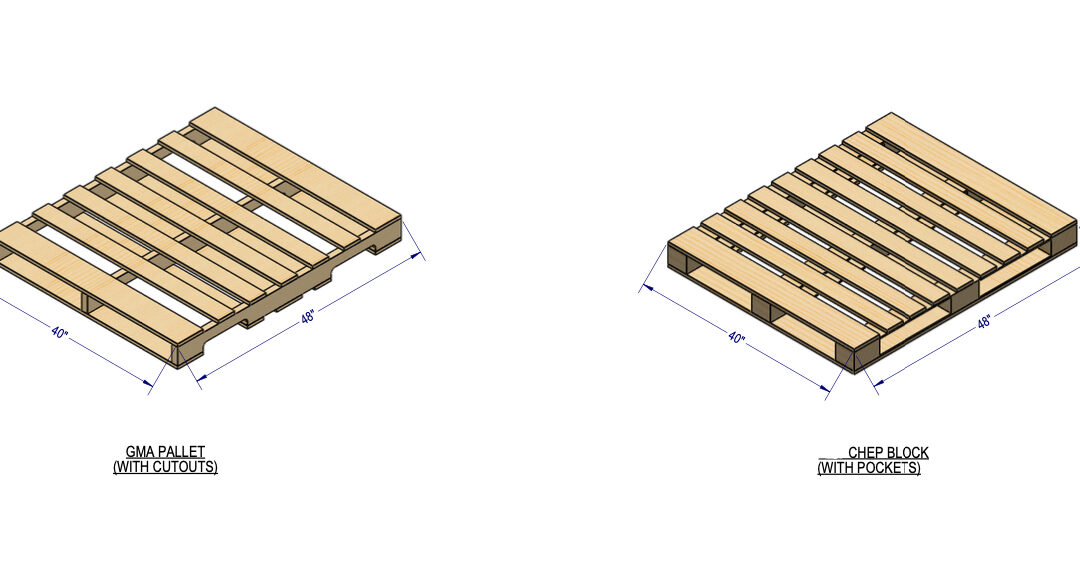 40"

48"

GMA PALLET
(WITH CUTOUTS)

40"

48"

CHEP BLOCK
(WITH POCKETS)